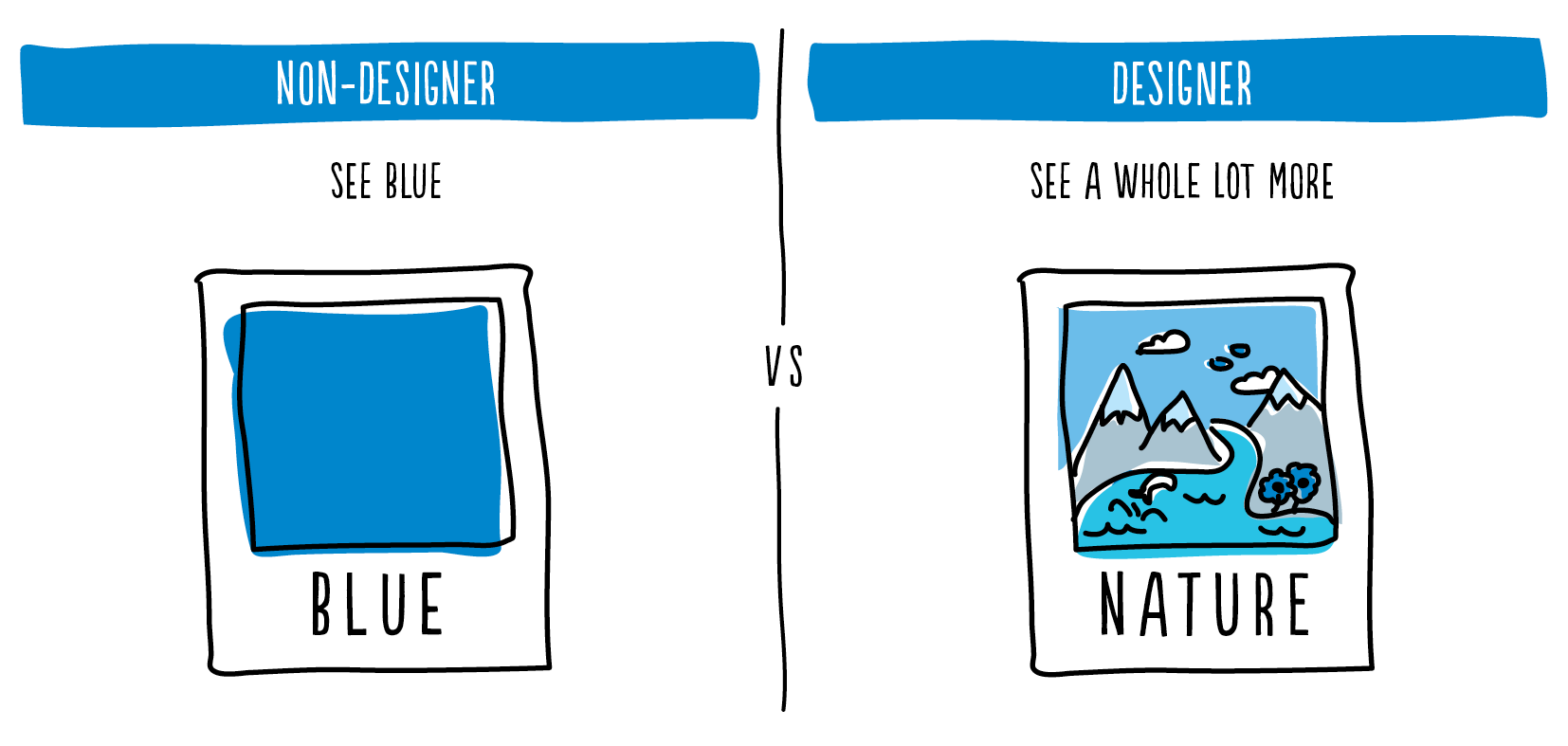 NON-DESIGNER

SEE BLUE

BLUE

VS

DESIGNER

SEE A WHOLE LOT MORE

NATURE